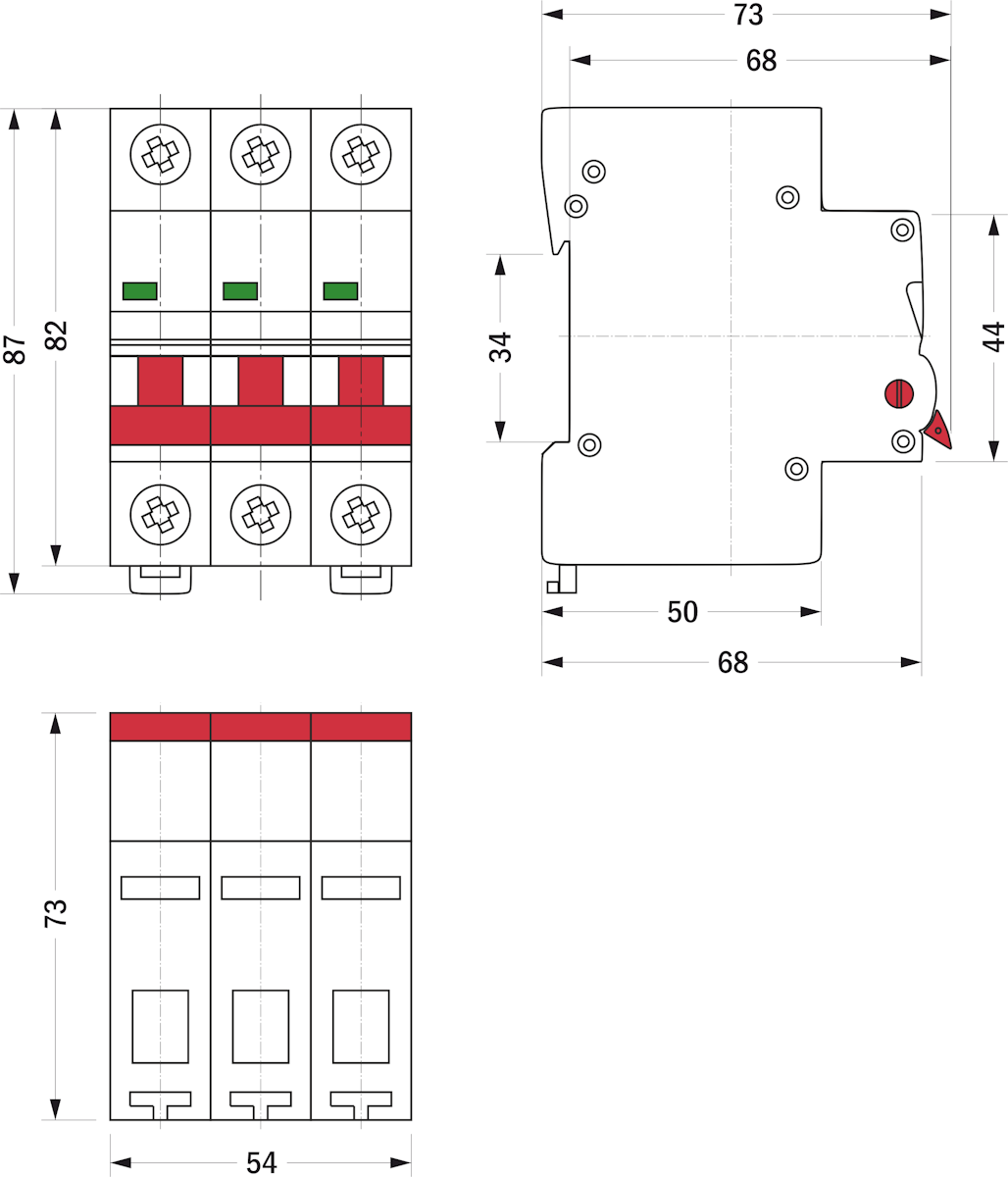 73
68
87
82
34
44
50
68
73
54