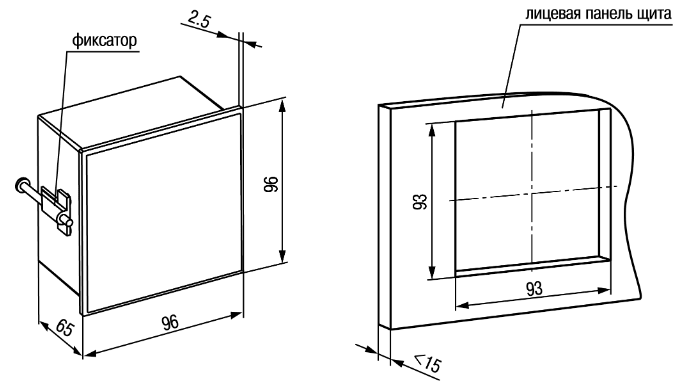 фиксатор
2.5
96
65
96
лицевая панель щита
93
93
<15