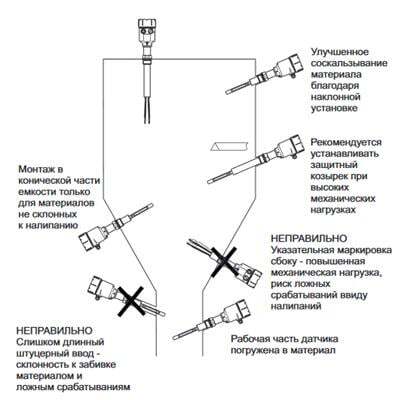 Улучшенное соскальзывание материала благодаря наклонной установке

Рекомендуется устанавливать защитный козырек при высоких механических нагрузках

Монтаж в конической части емкости только для материалов не склонных к налипанию

НЕПРАВИЛЬНО
Указательная маркировка сбоку - повышенная механическая нагрузка, риск ложных срабатываний ввиду налипаний

НЕПРАВИЛЬНО
Слишком длинный штуцерный ввод - склонность к забивке материалом и ложным срабатываниям

Рабочая часть датчика погружена в материал