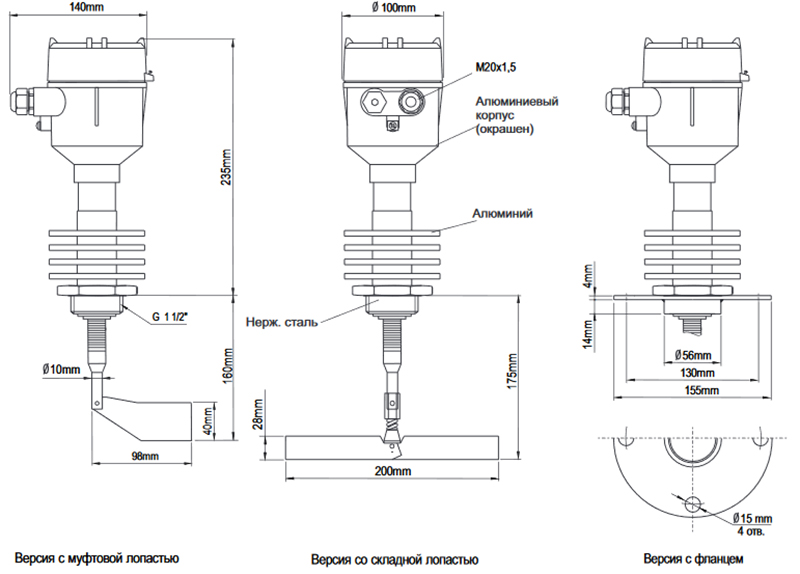 140mm

235mm

G 1 1/2"

Ø10mm

160mm

40mm

98mm

Версия с муфтовой лопастью

Ø 100mm

M20x1,5

Алюминиевый корпус (окрашен)

Алюминий

Нерж. сталь

175mm

28mm

200mm

Версия со складной лопастью

4mm

14mm

Ø56mm

130mm

155mm

Ø15 mm
4 отв.

Версия с фланцем