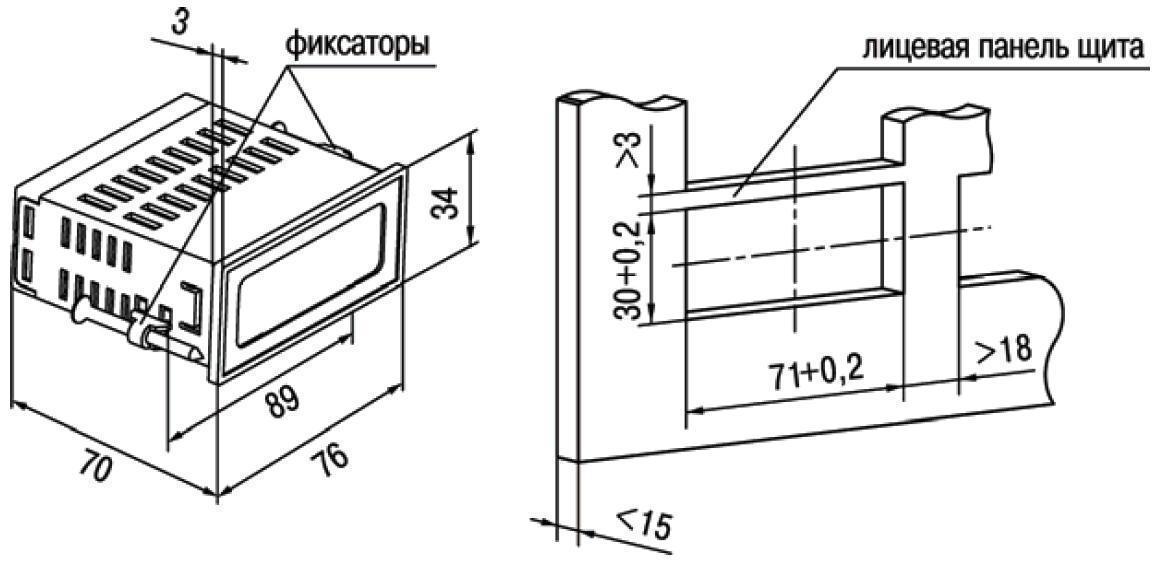 3
фиксаторы
34
89
70
76
лицевая панель щита
>3
30+0,2
71+0,2
>18
<15